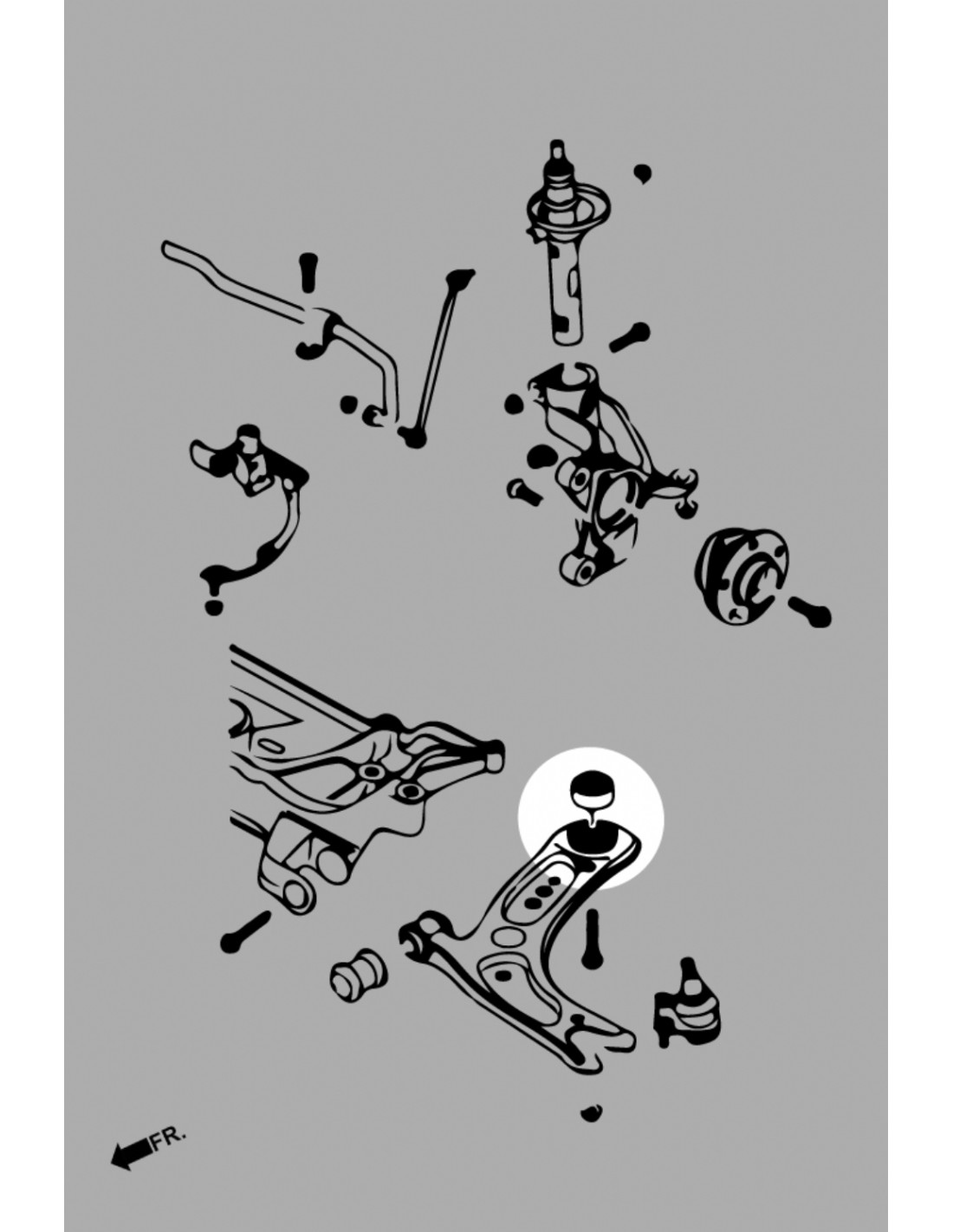 FR.