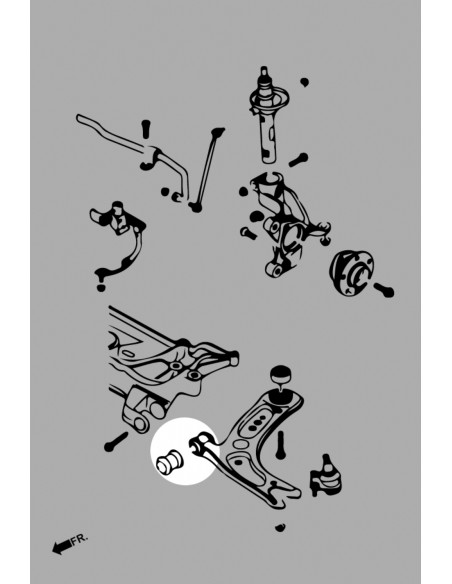 FR.