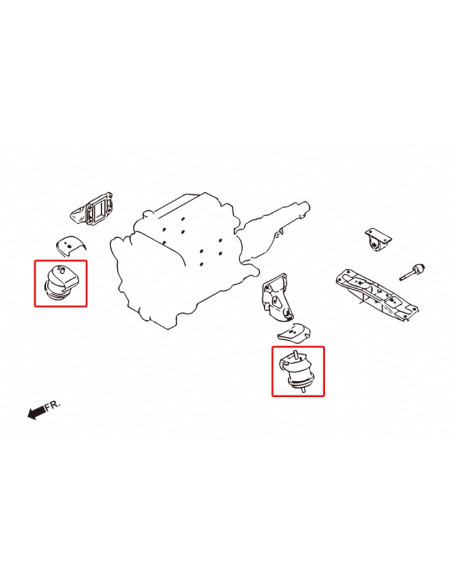 FR.