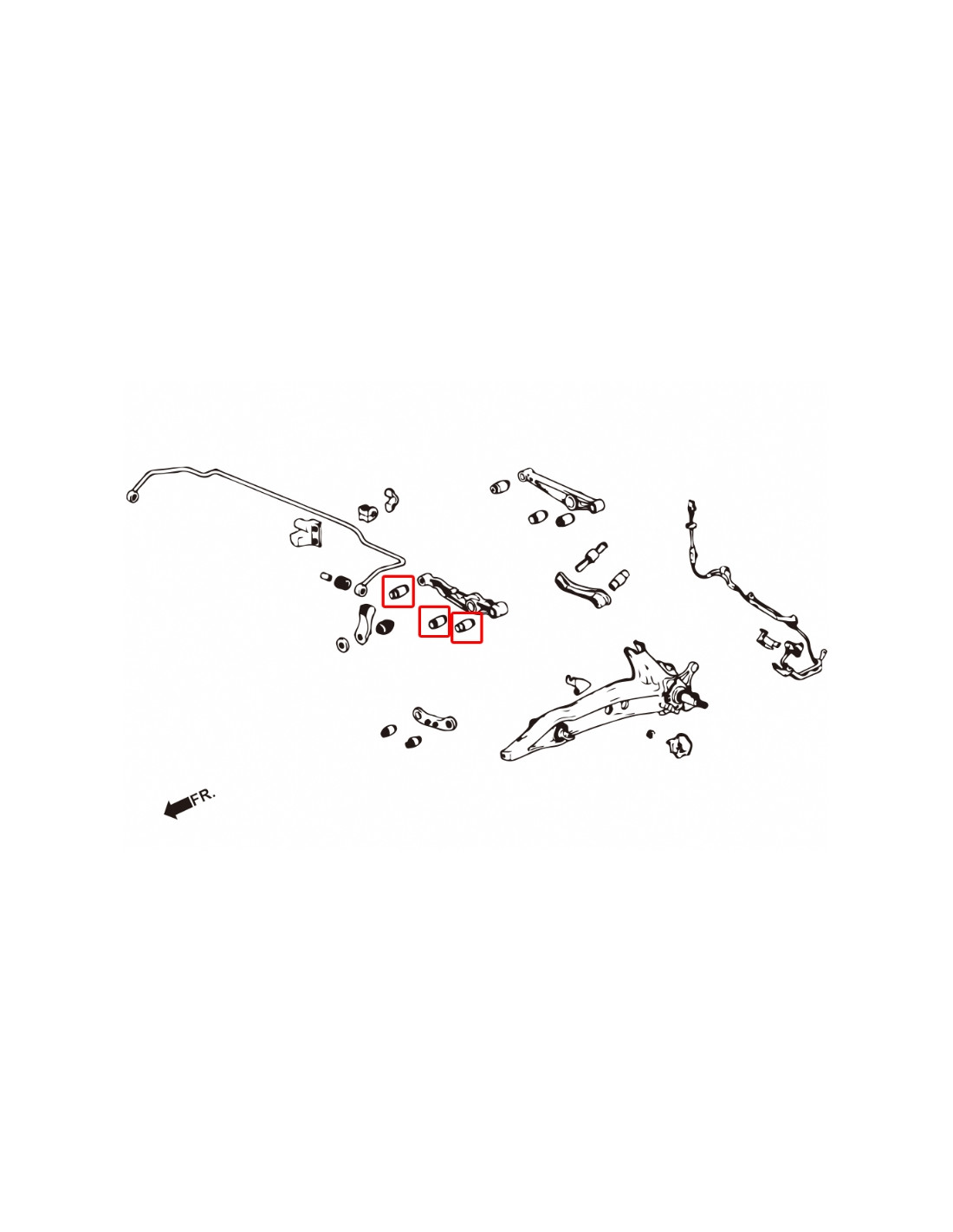 FR.