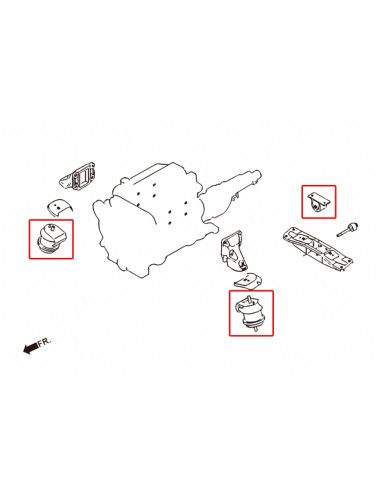 FR.