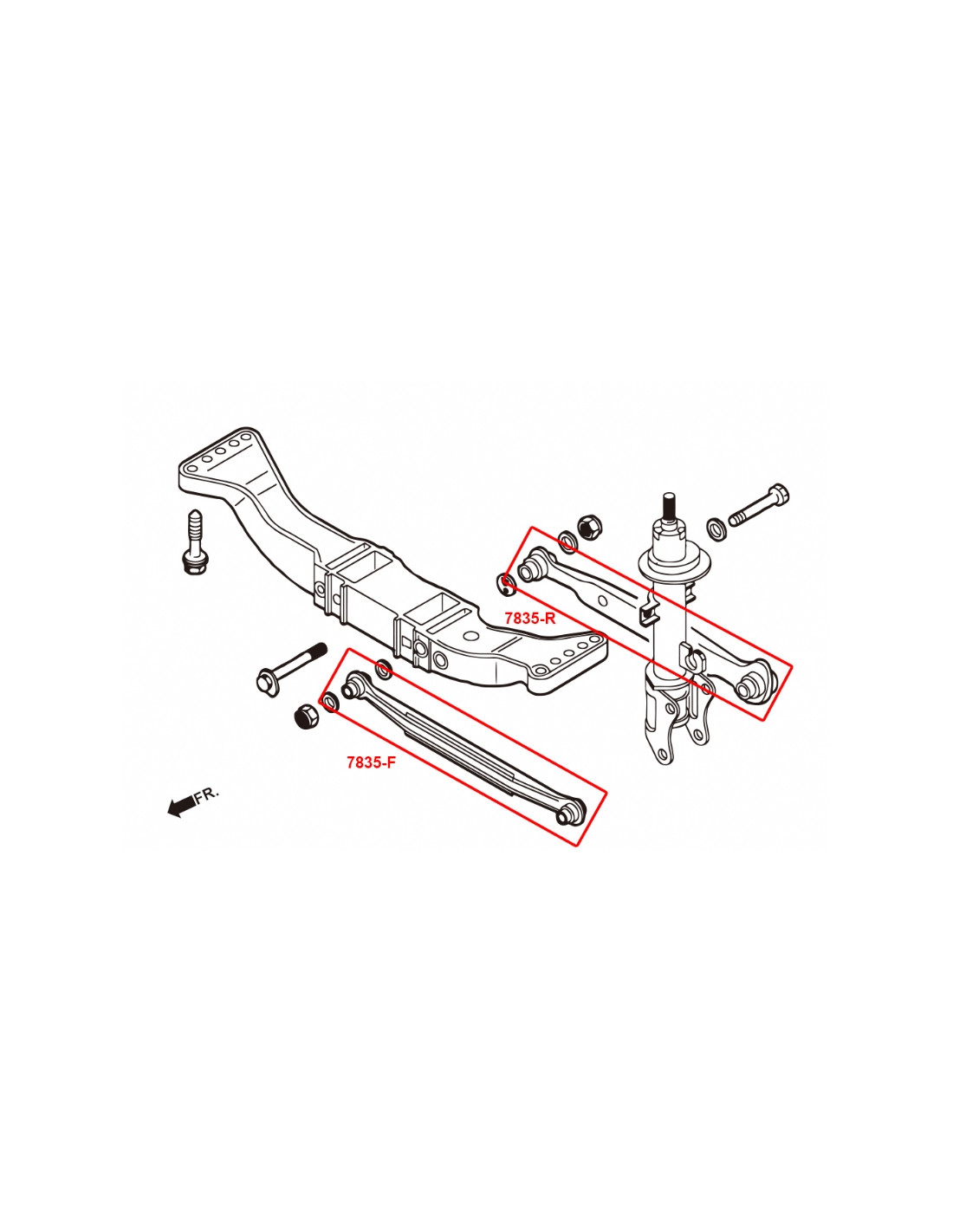 7835-R

7835-F

FR.