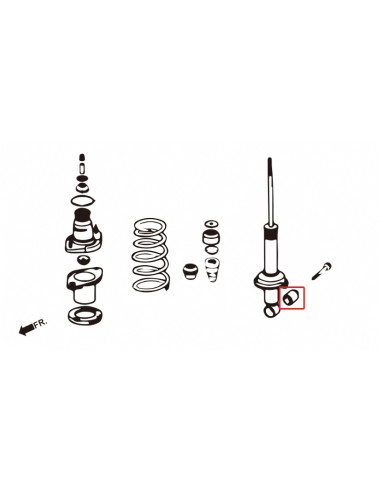 FR.