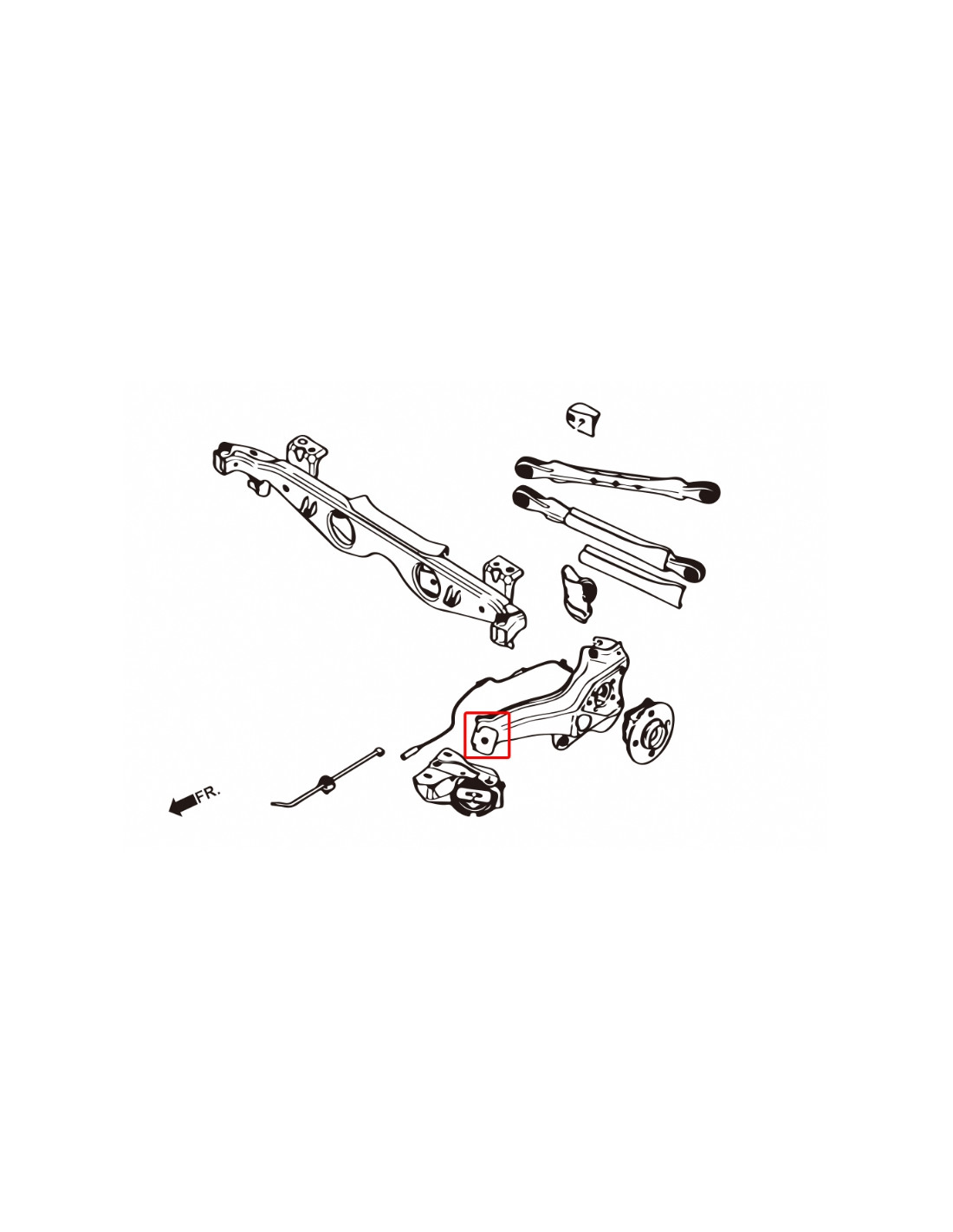 FR.