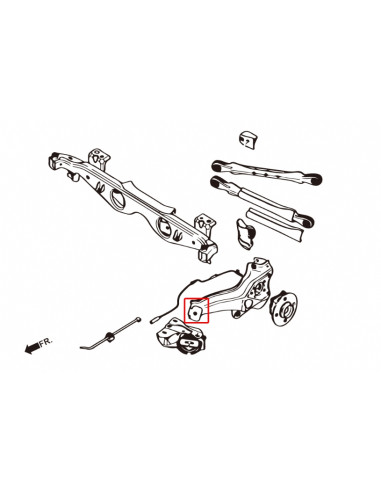 FR.