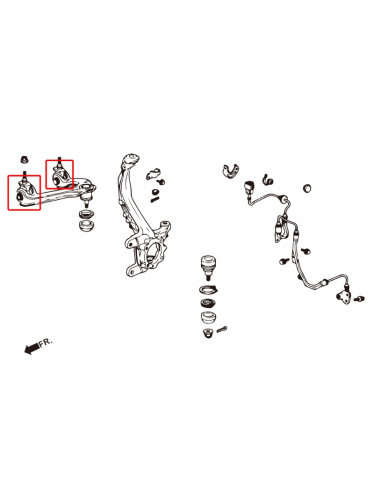 FR.