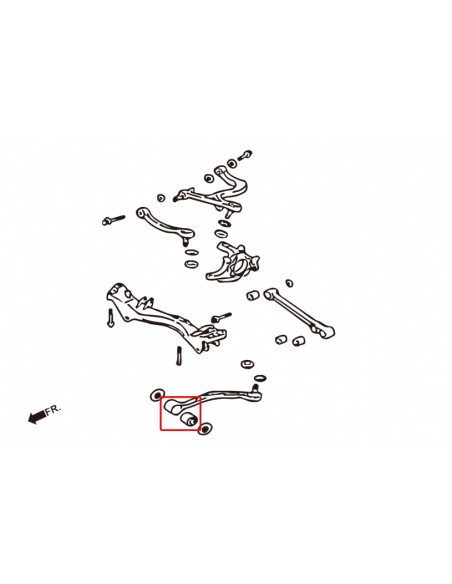 FR.