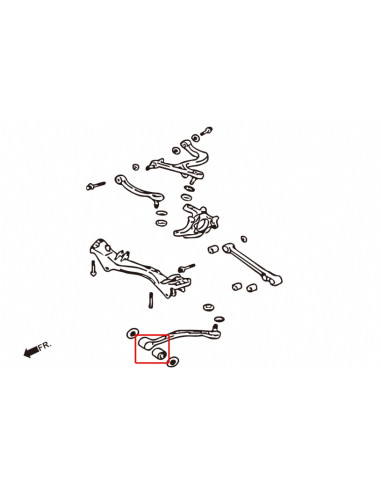 FR.