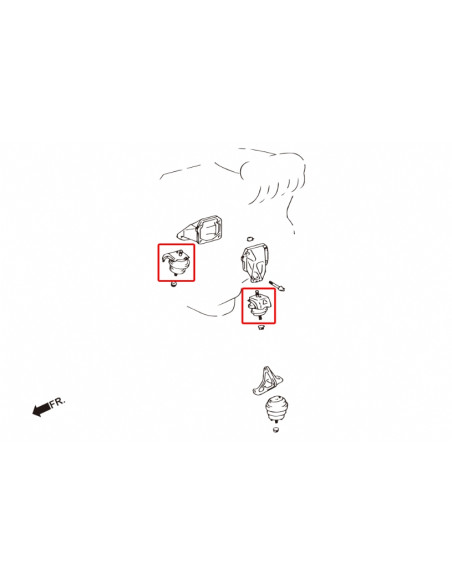 FR.