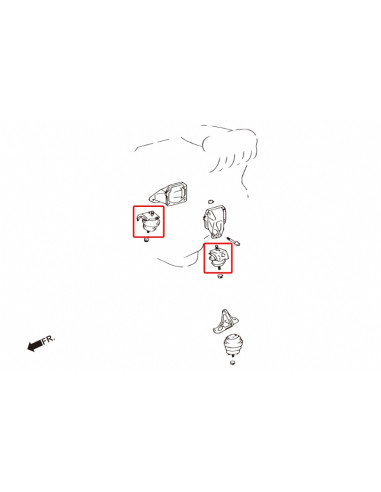 FR.