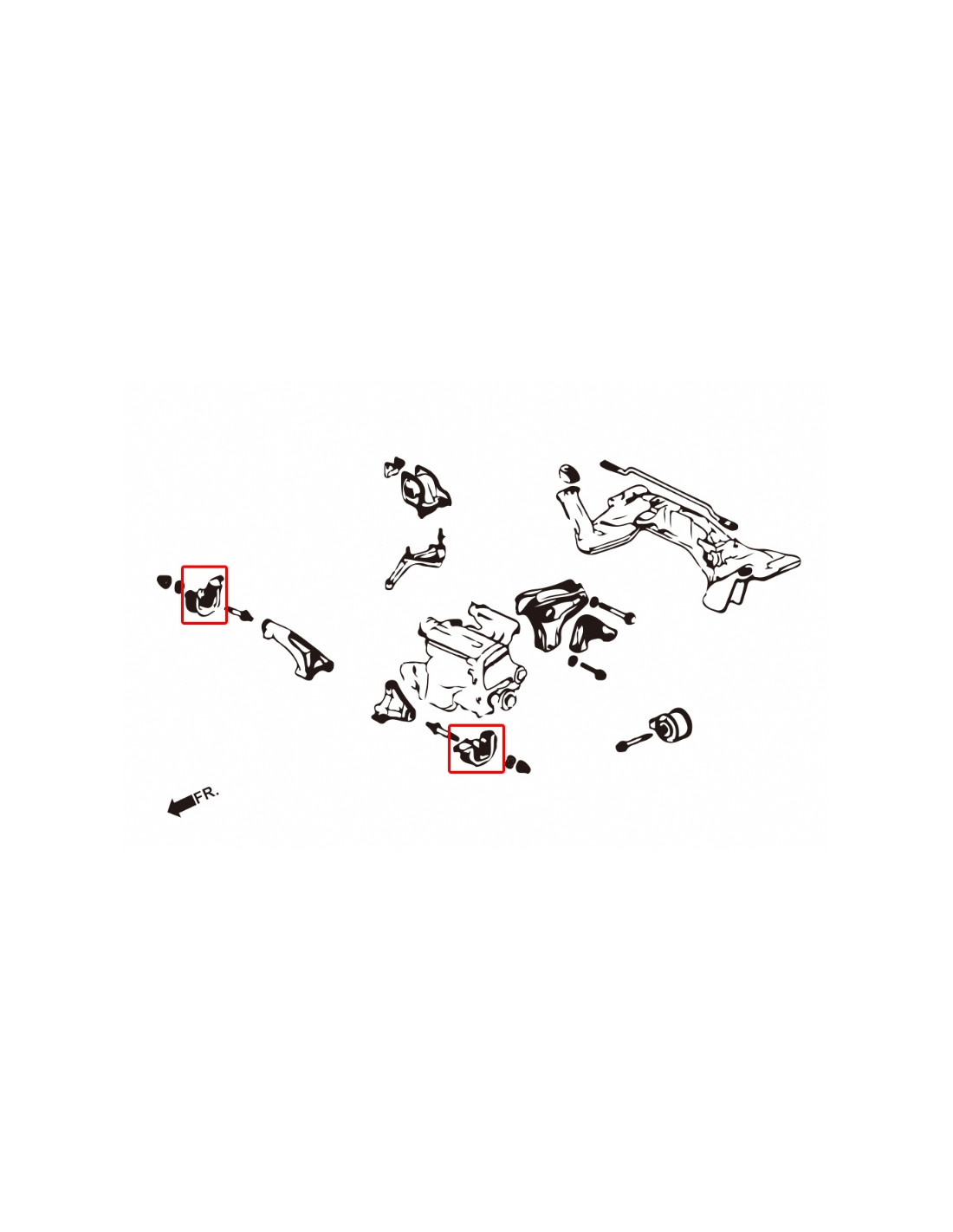 FR.