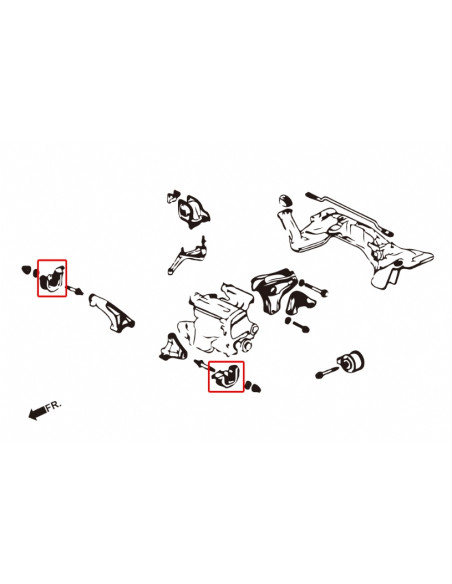 FR.