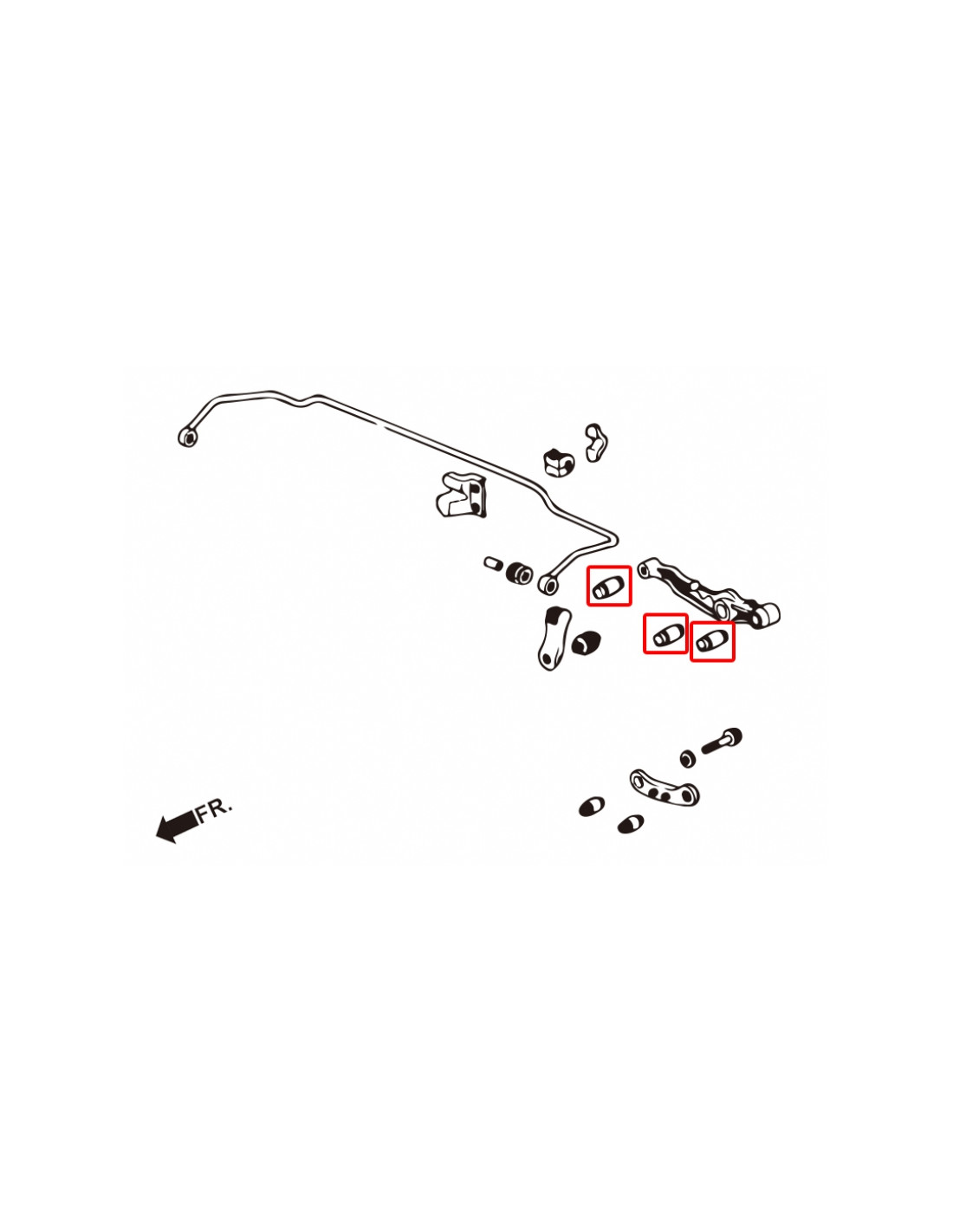 FR.