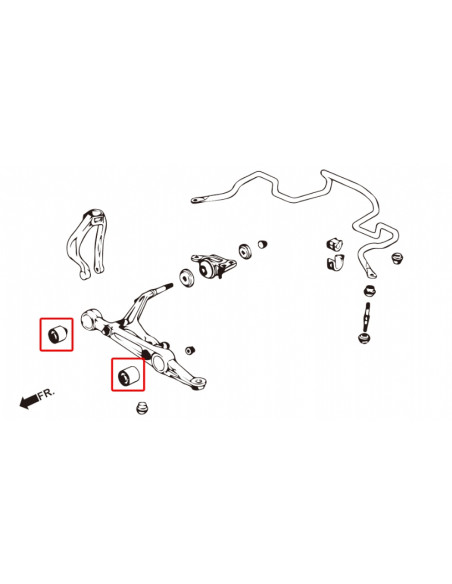 FR.