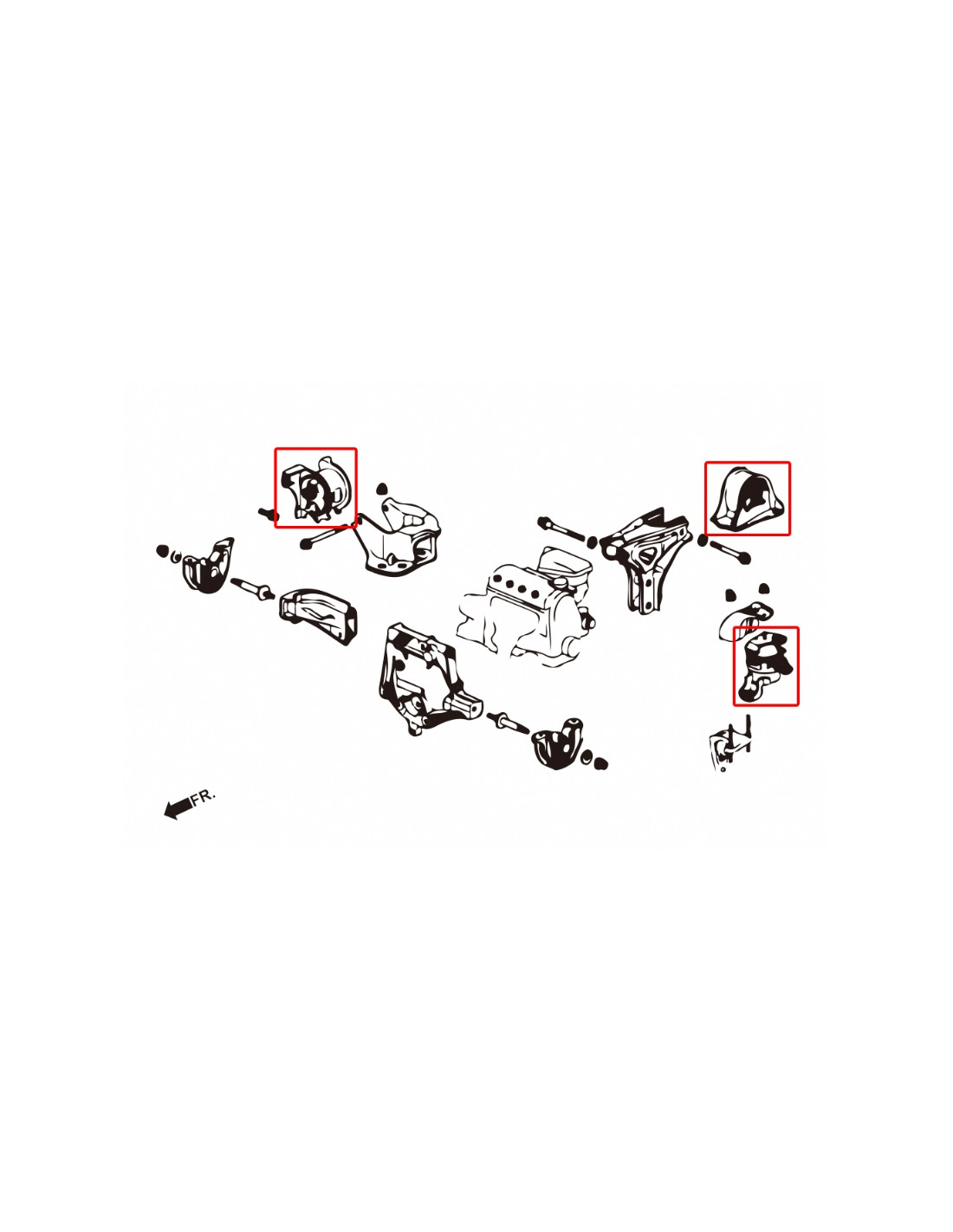 FR.