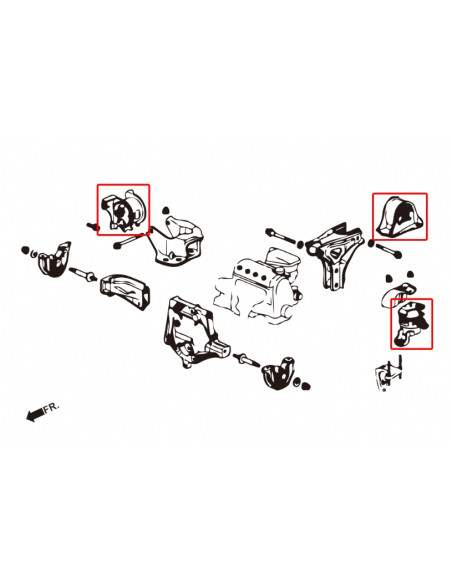 FR.