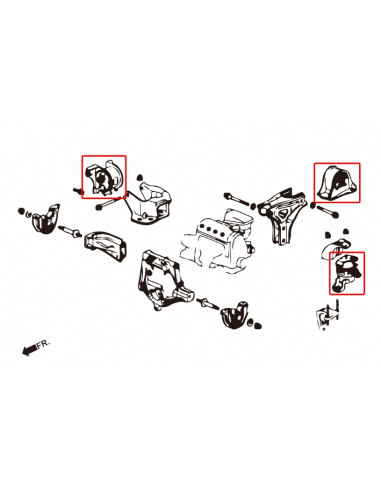 FR.