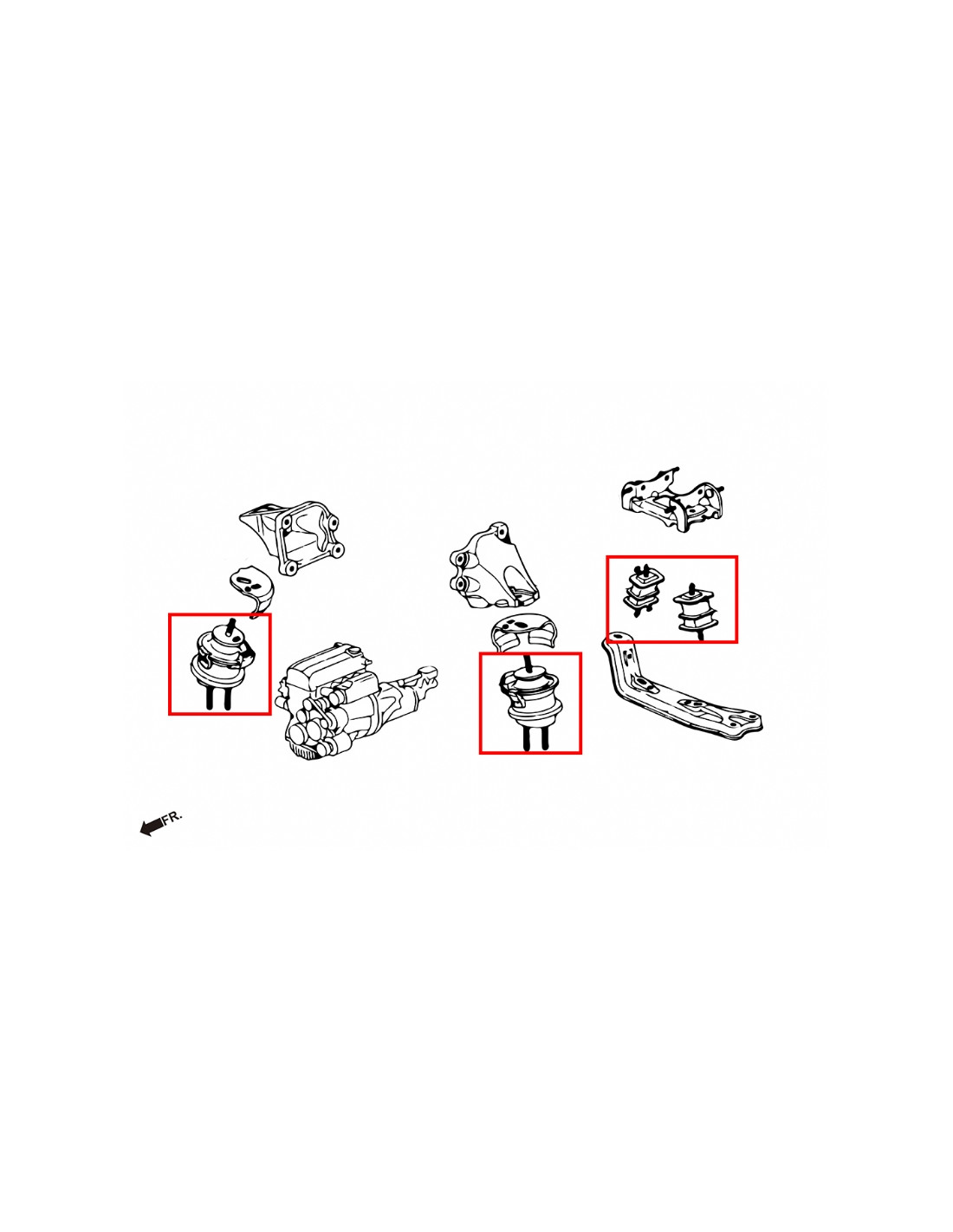 FR.