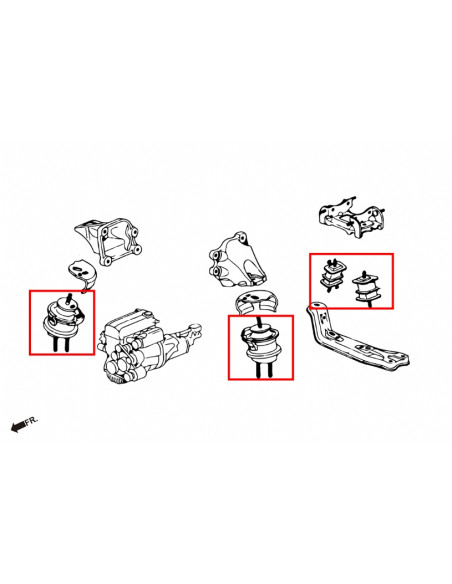 FR.