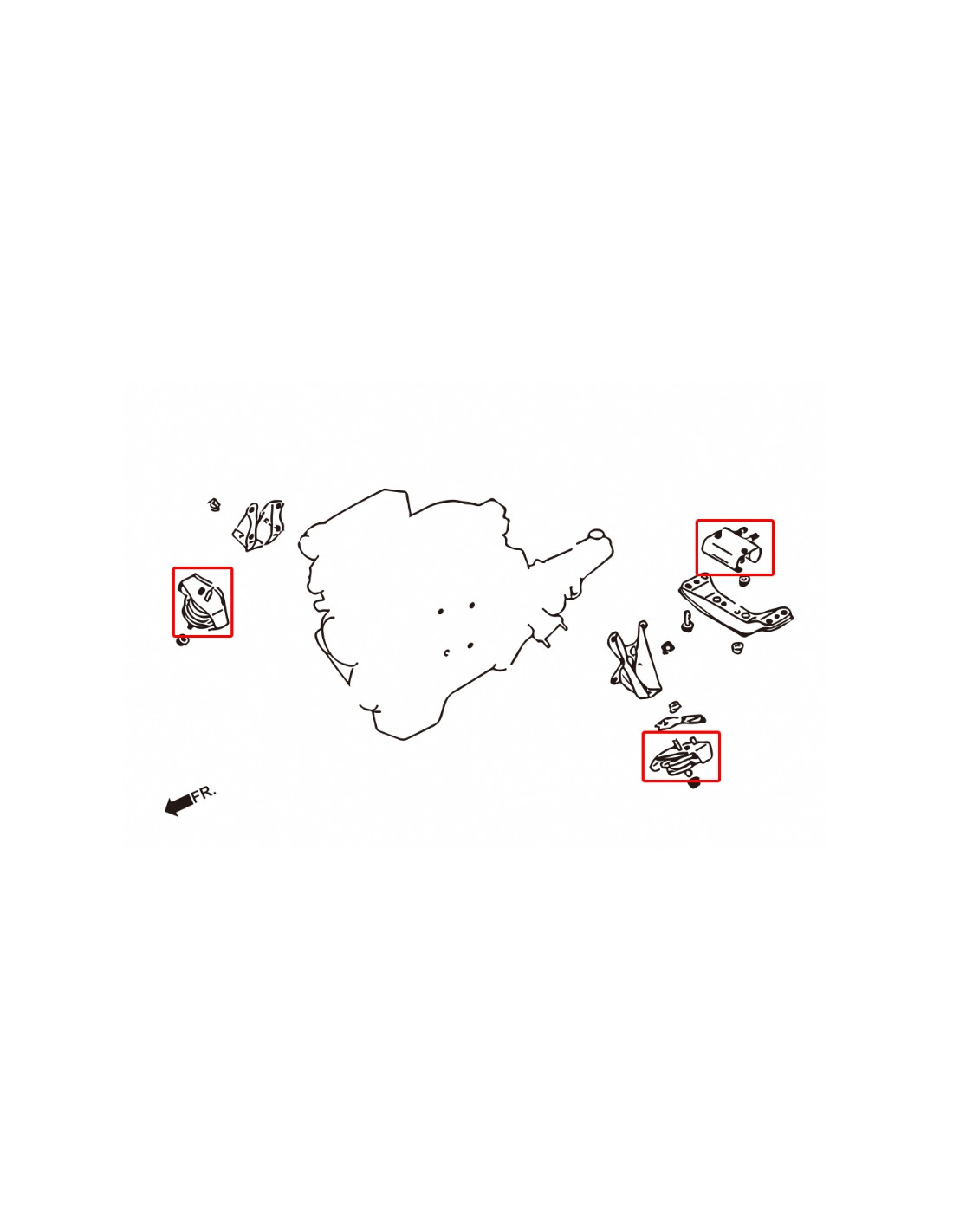 FR.