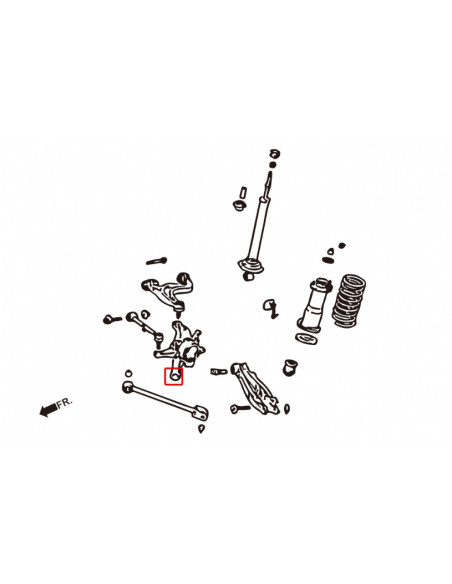 FR.