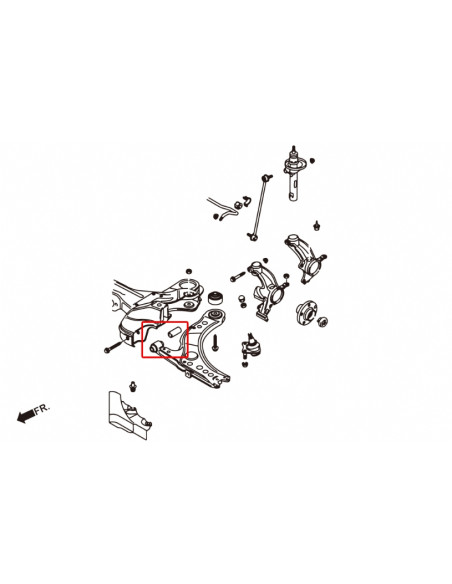 FR.