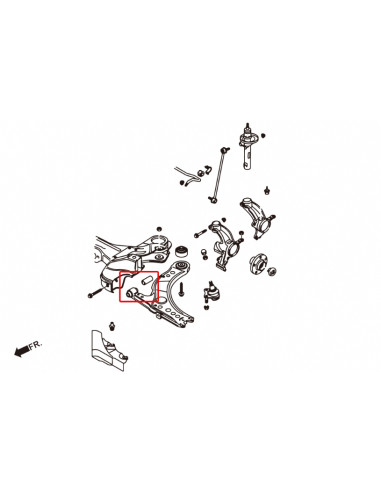 FR.