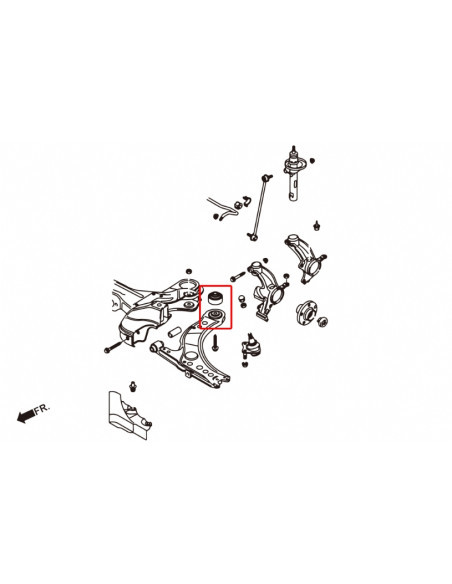 FR.