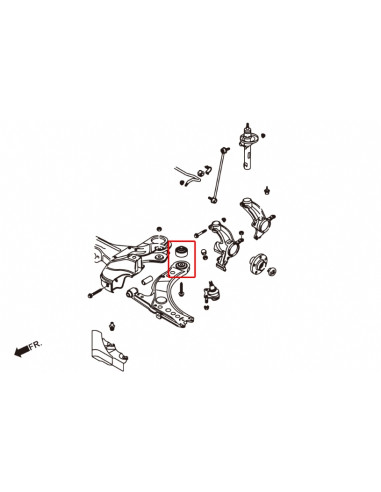 FR.