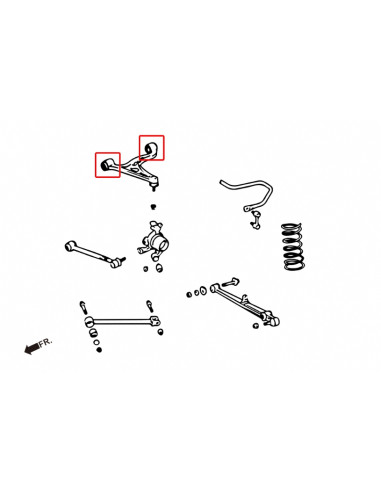 FR.