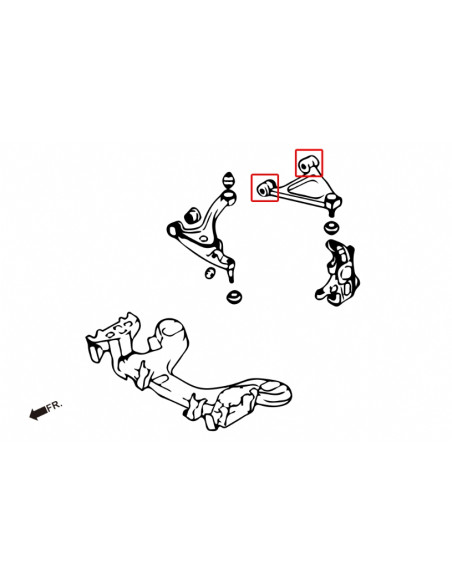 FR.