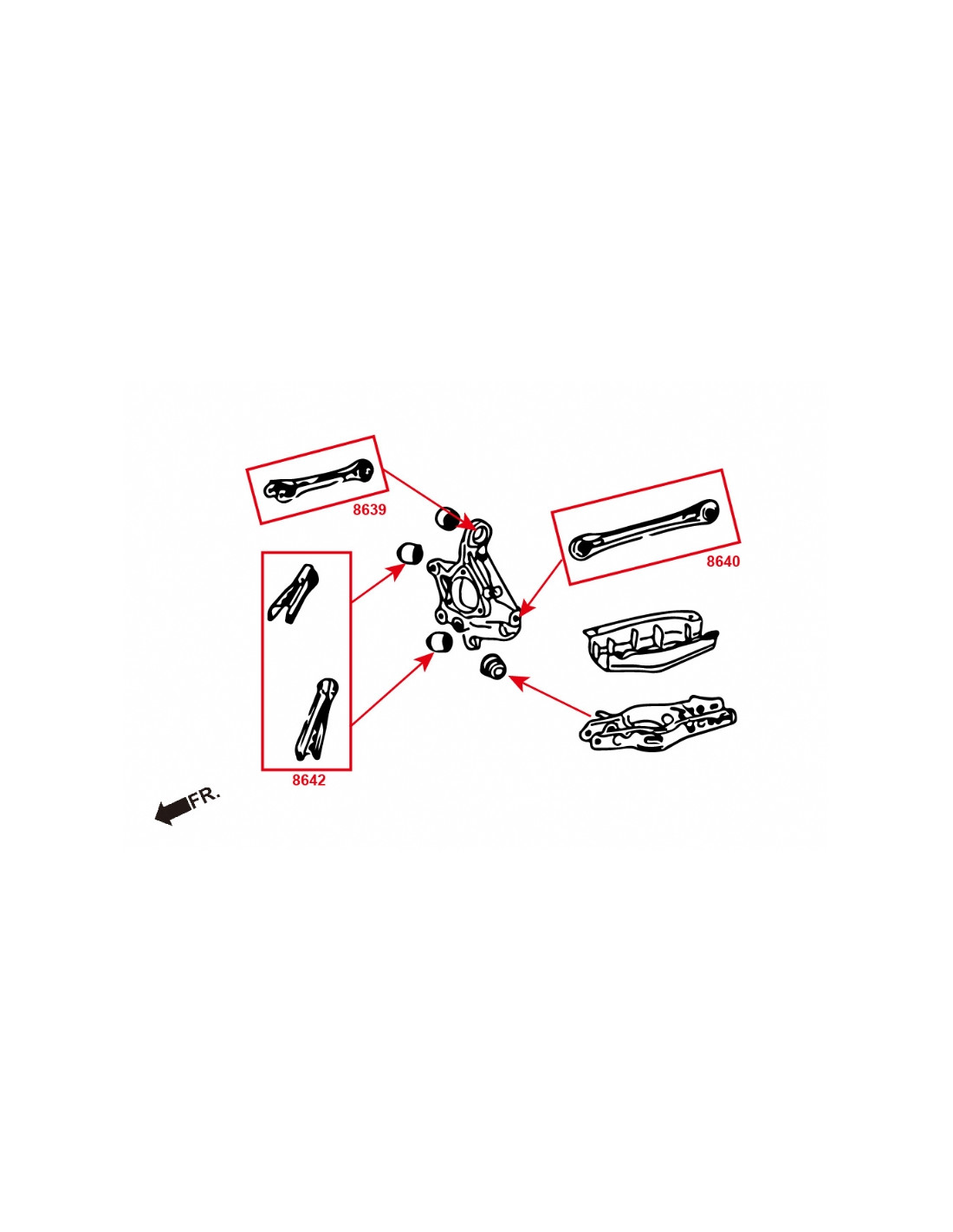 8639

8640

8642

FR.