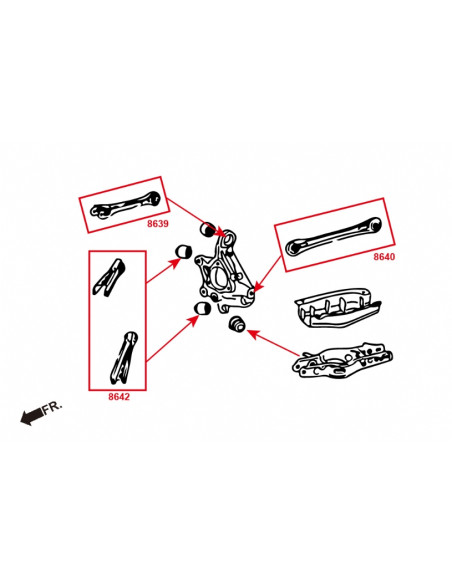 8639

8640

8642

FR.