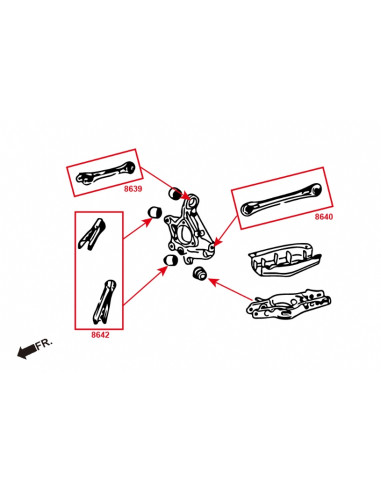 8639

8640

8642

FR.