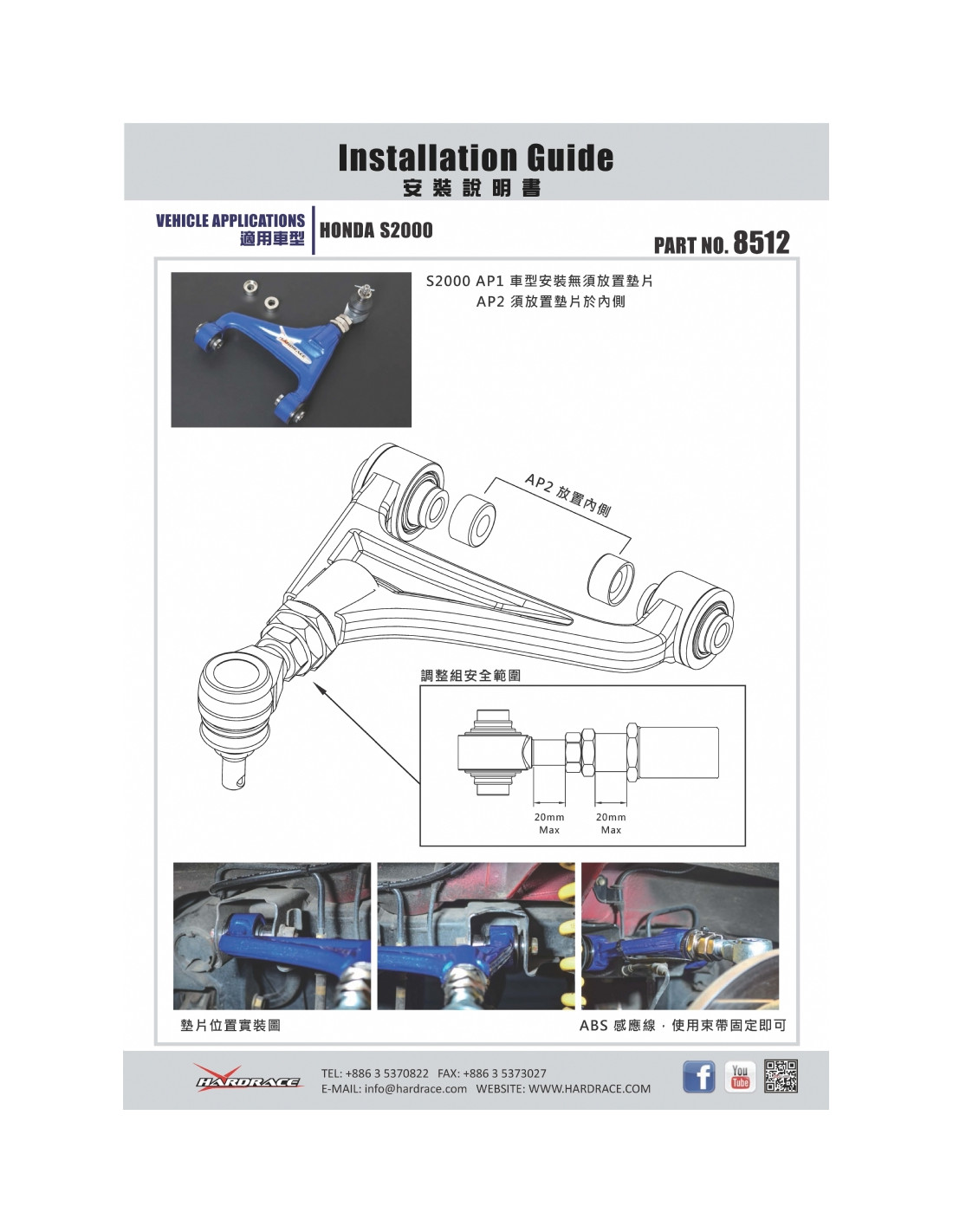 Installation Guide
安裝說明書

VEHICLE APPLICATIONS
適用車型

HONDA S2000

PART NO. 8512

S2000 AP1 車型安裝無須放置墊片
AP2 須放置墊片於內側

AP2 放置內側

調整組安全範圍

20mm
Max

20mm
Max

墊片位置實裝圖

ABS 感應線，使用束帶固定即可

HARDRACE

TEL: +886 3 5370822 FAX: +886 3 5373027
E-MAIL: info@hardrace.com WEBSITE: WWW.HARDRACE.COM

You Tube