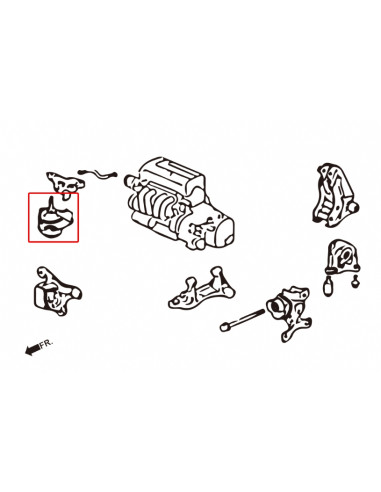 FR.