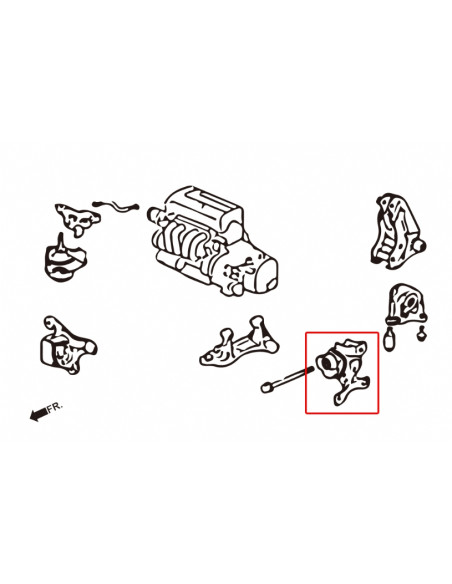 FR.