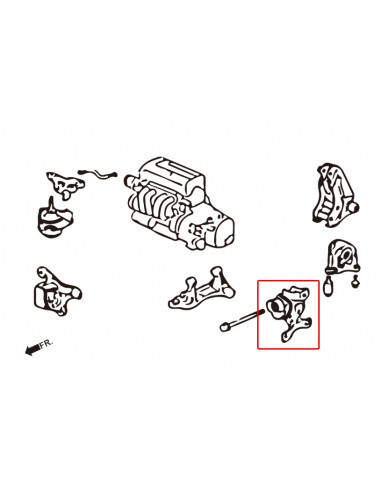 FR.