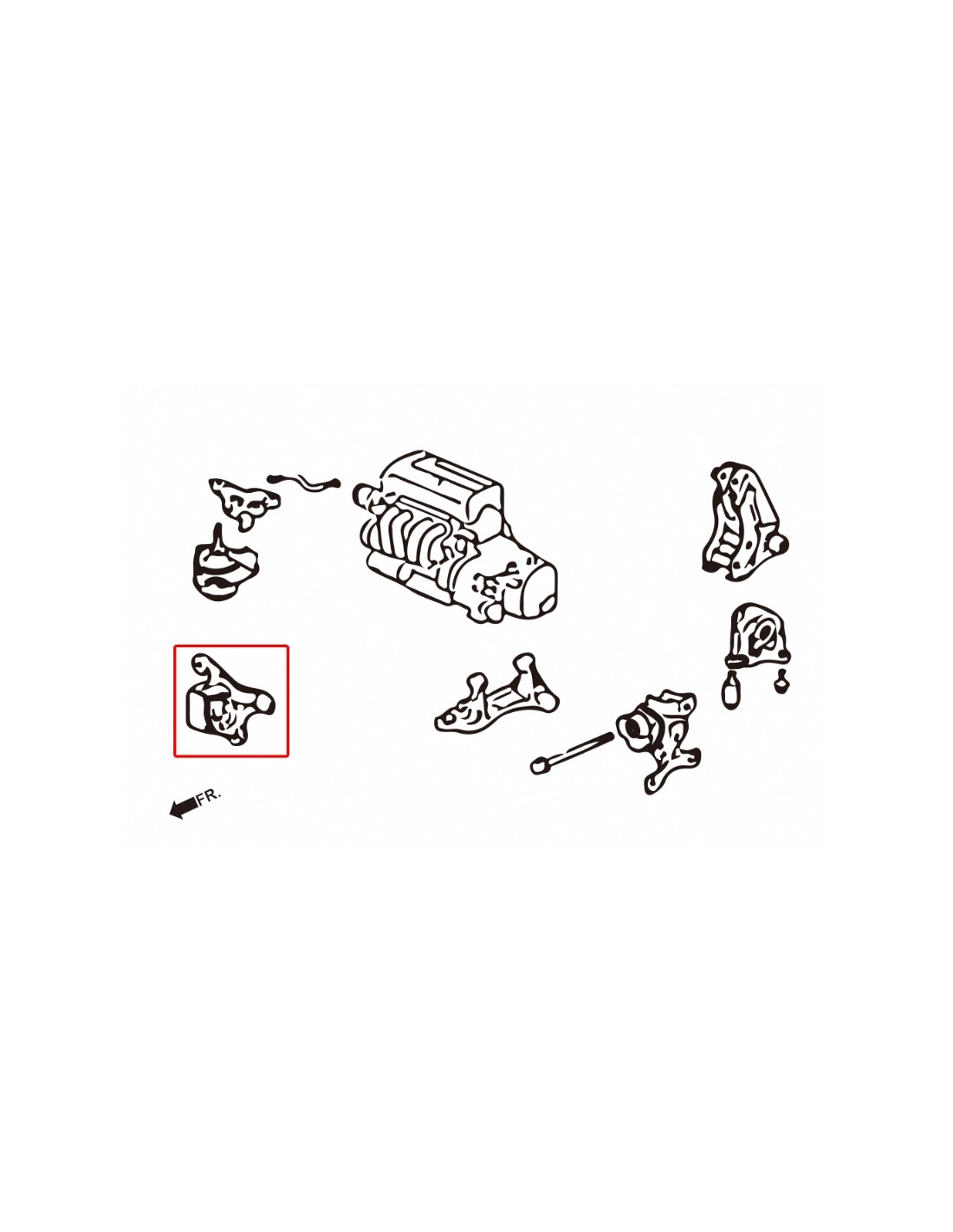 FR.