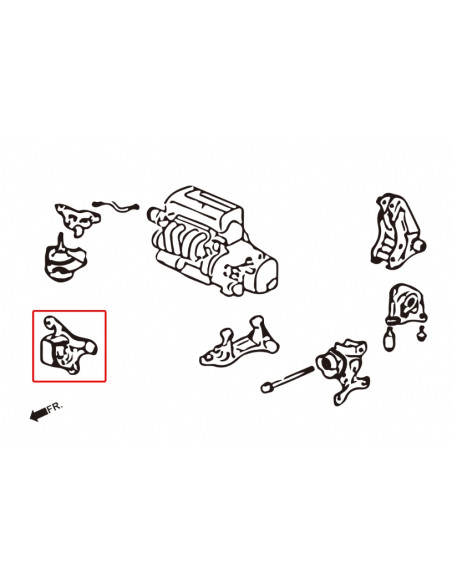 FR.