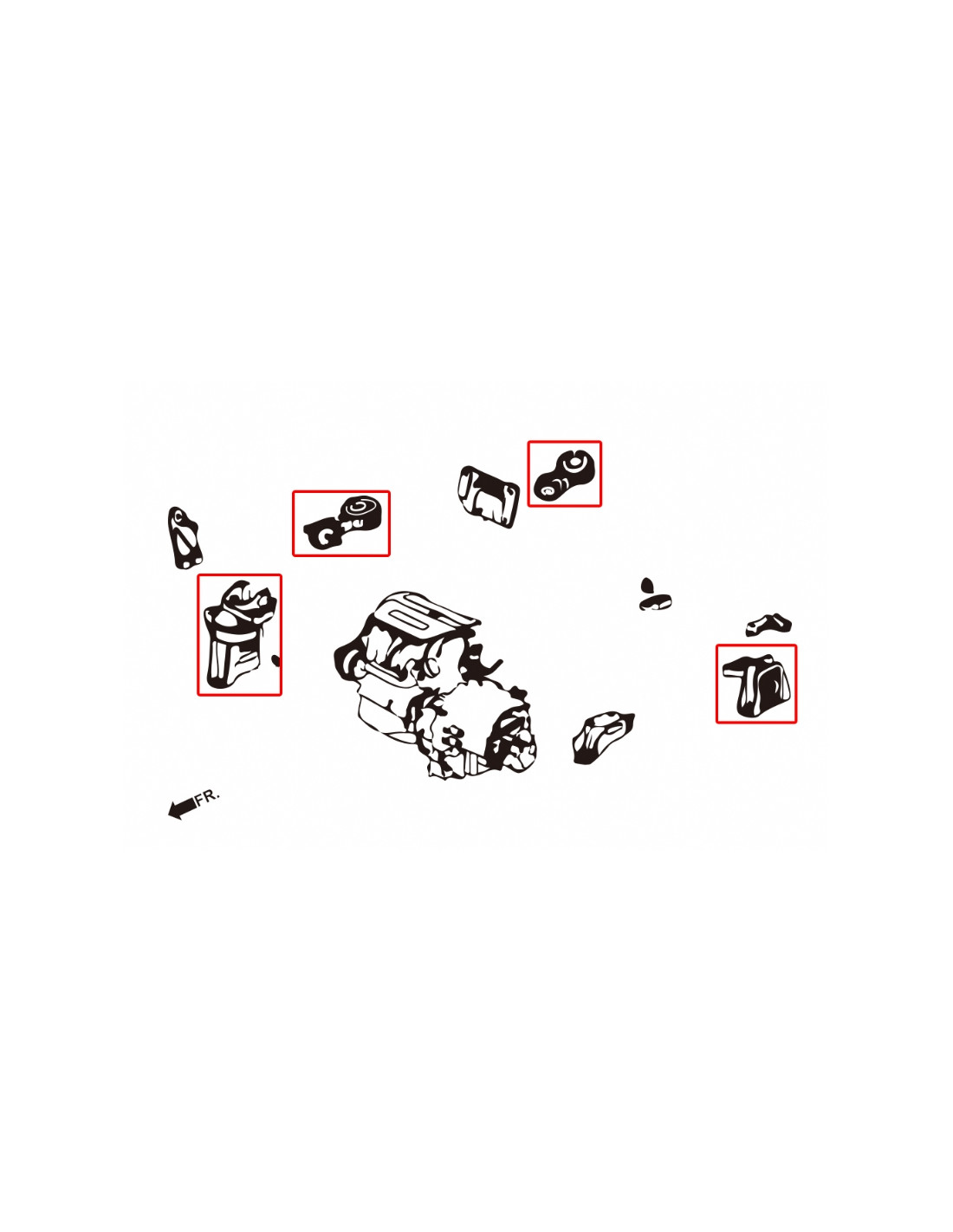 FR.