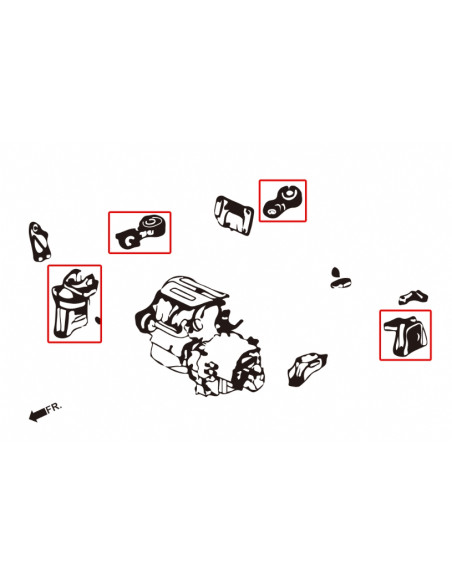 FR.