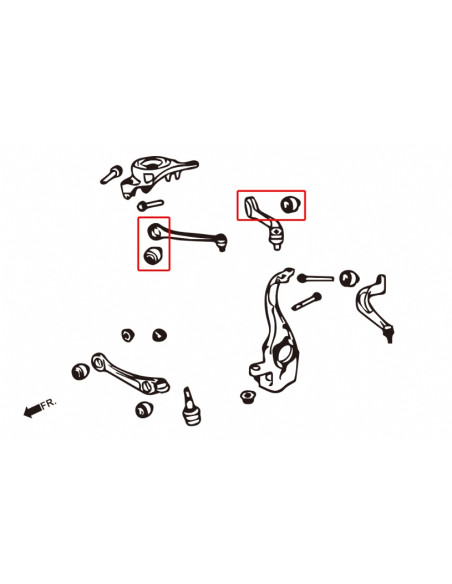 FR.