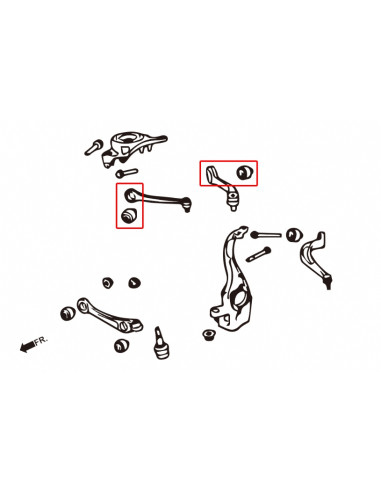 FR.