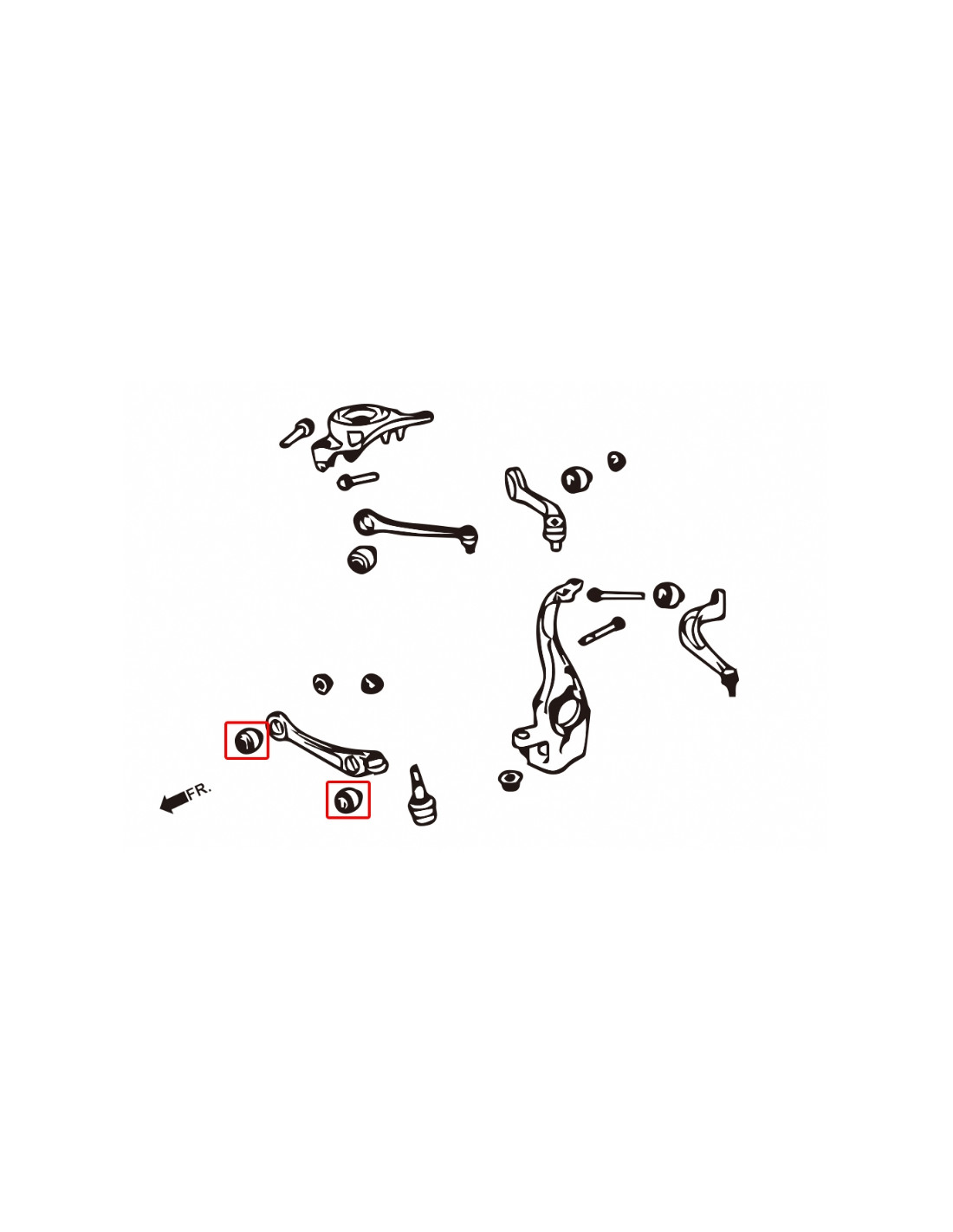 FR.