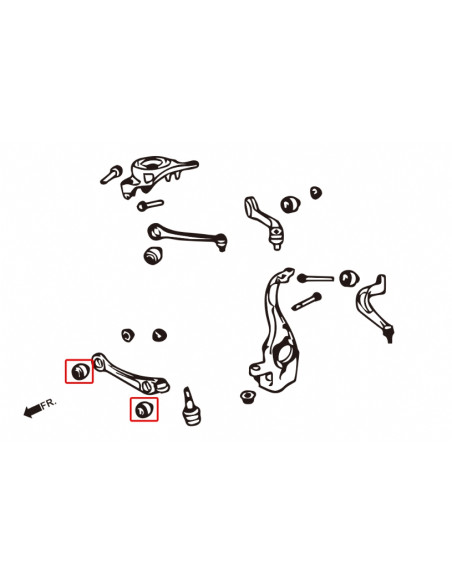 FR.