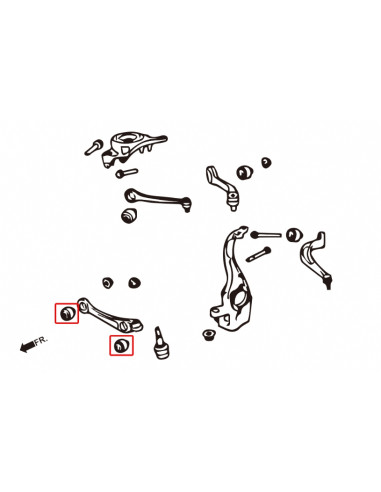 FR.