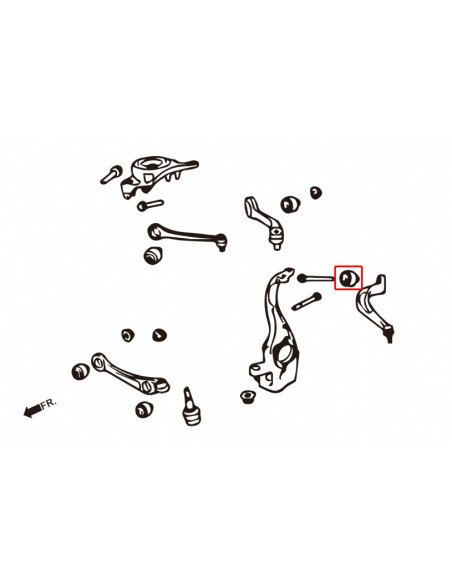 FR.