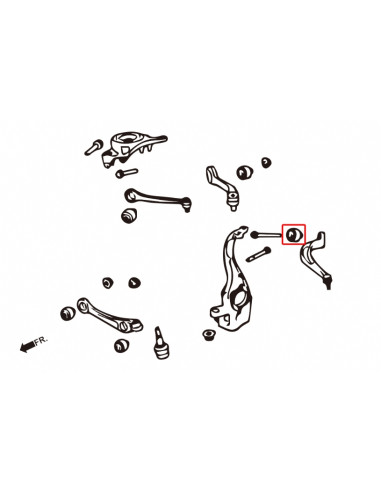 FR.