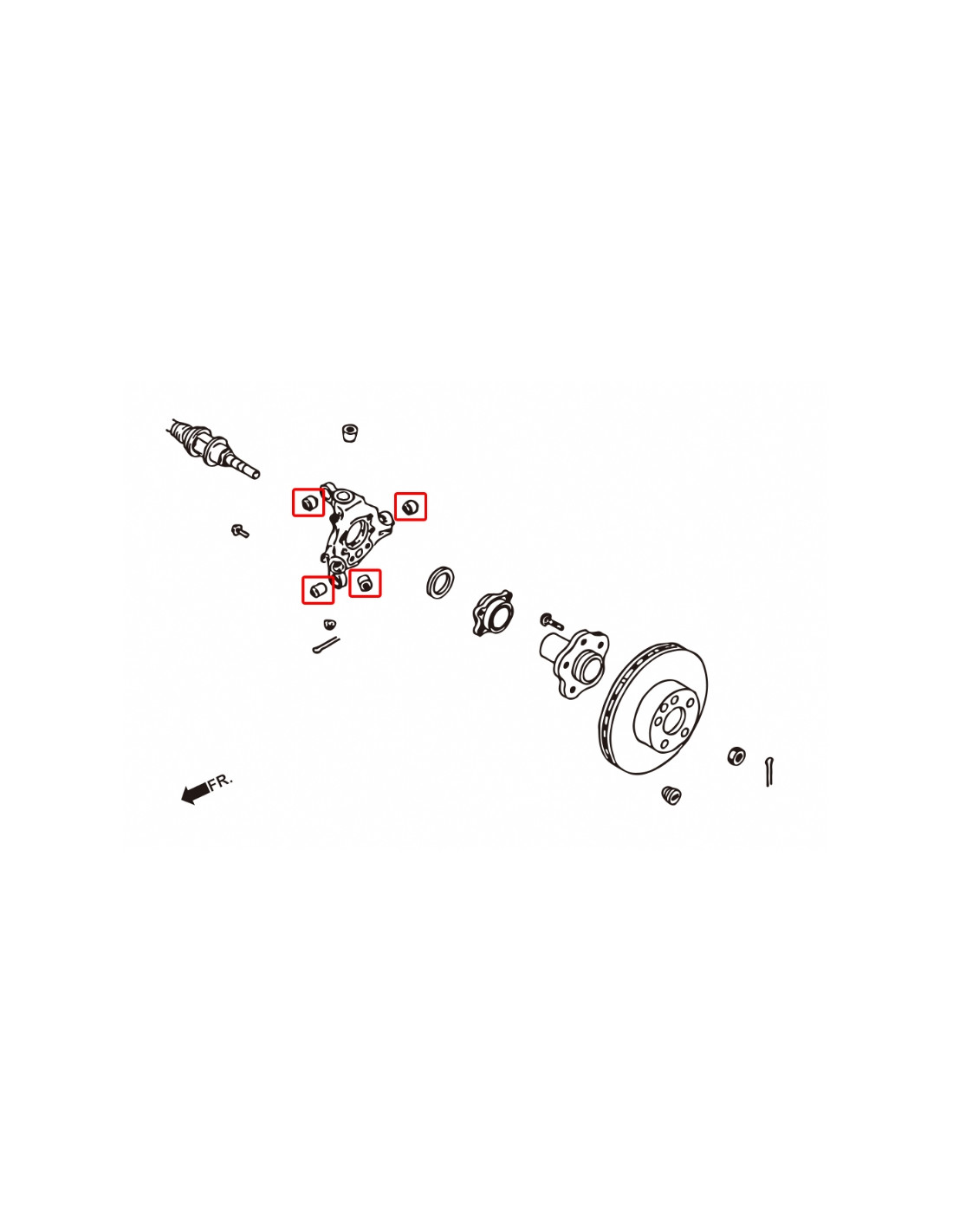 FR.